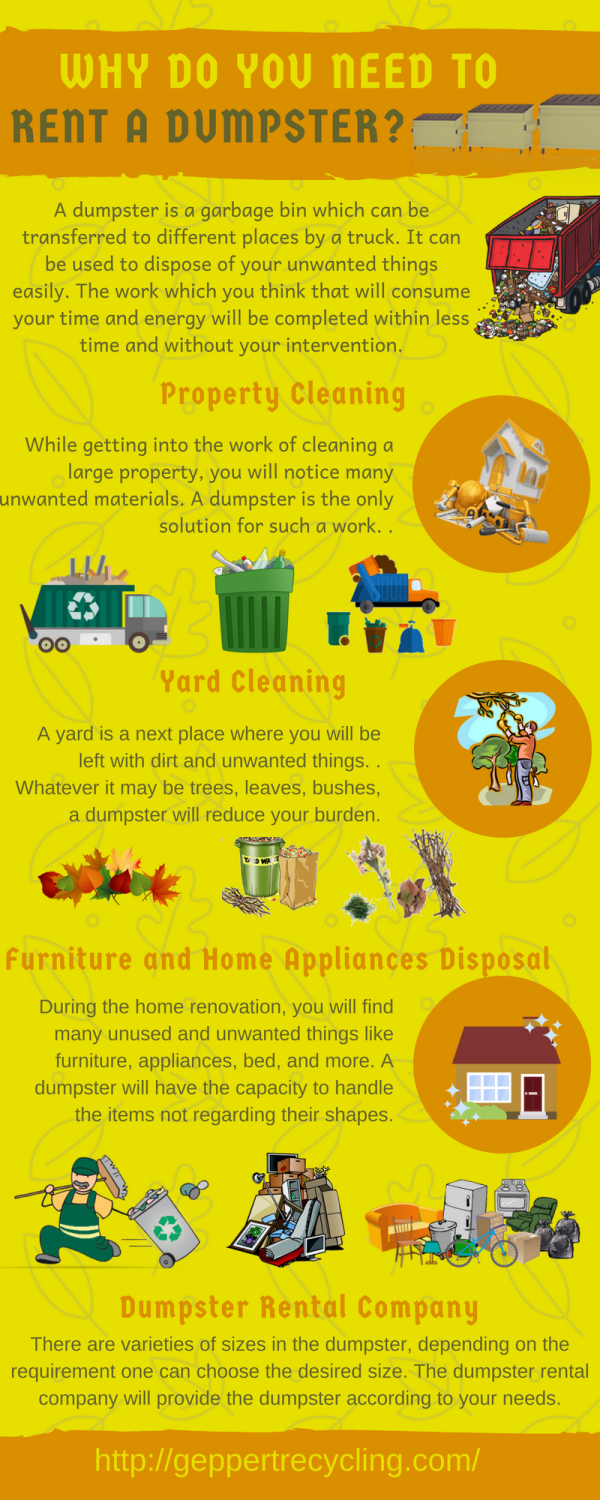 WHY DO YOU NEED TO RENT A DUMPSTER?

A dumpster is a garbage bin which can be transferred to different places by a truck. It can be used to dispose of your unwanted things easily. The work which you think that will consume your time and energy will be completed within less time and without your intervention.

Property Cleaning

While getting into the work of cleaning a large property, you will notice many unwanted materials. A dumpster is the only solution for such a work. .

Yard Cleaning

A yard is a next place where you will be left with dirt and unwanted things. . Whatever it may be trees, leaves, bushes, a dumpster will reduce your burden.

Furniture and Home Appliances Disposal

During the home renovation, you will find many unused and unwanted things like furniture, appliances, bed, and more. A dumpster will have the capacity to handle the items not regarding their shapes.

Dumpster Rental Company

There are varieties of sizes in the dumpster, depending on the requirement one can choose the desired size. The dumpster rental company will provide the dumpster according to your needs.

http://geppertrecycling.com/